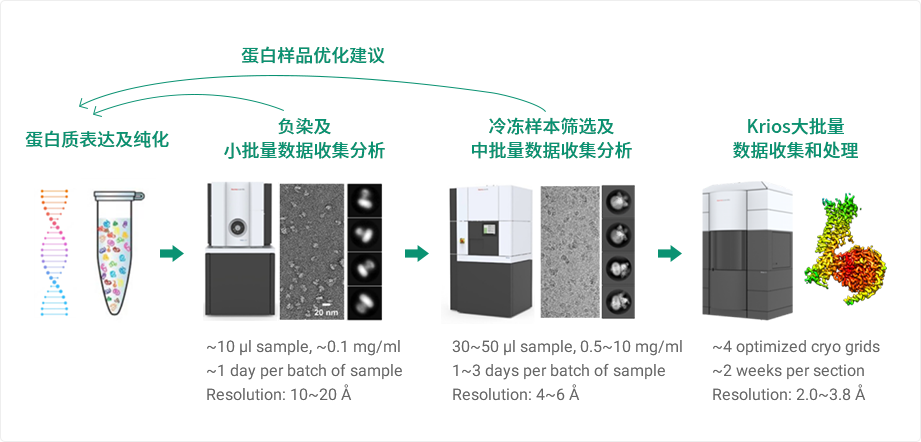 蛋白样品优化建议

蛋白质表达及纯化

负染及
小批量数据收集分析

冷冻样本筛选及
中批量数据收集分析

Krios大批量
数据收集和处理

20 nm

~10 μl sample, ~0.1 mg/ml
~1 day per batch of sample
Resolution: 10~20 Å

30~50 μl sample, 0.5~10 mg/ml
1~3 days per batch of sample
Resolution: 4~6 Å

~4 optimized cryo grids
~2 weeks per section
Resolution: 2.0~3.8 Å